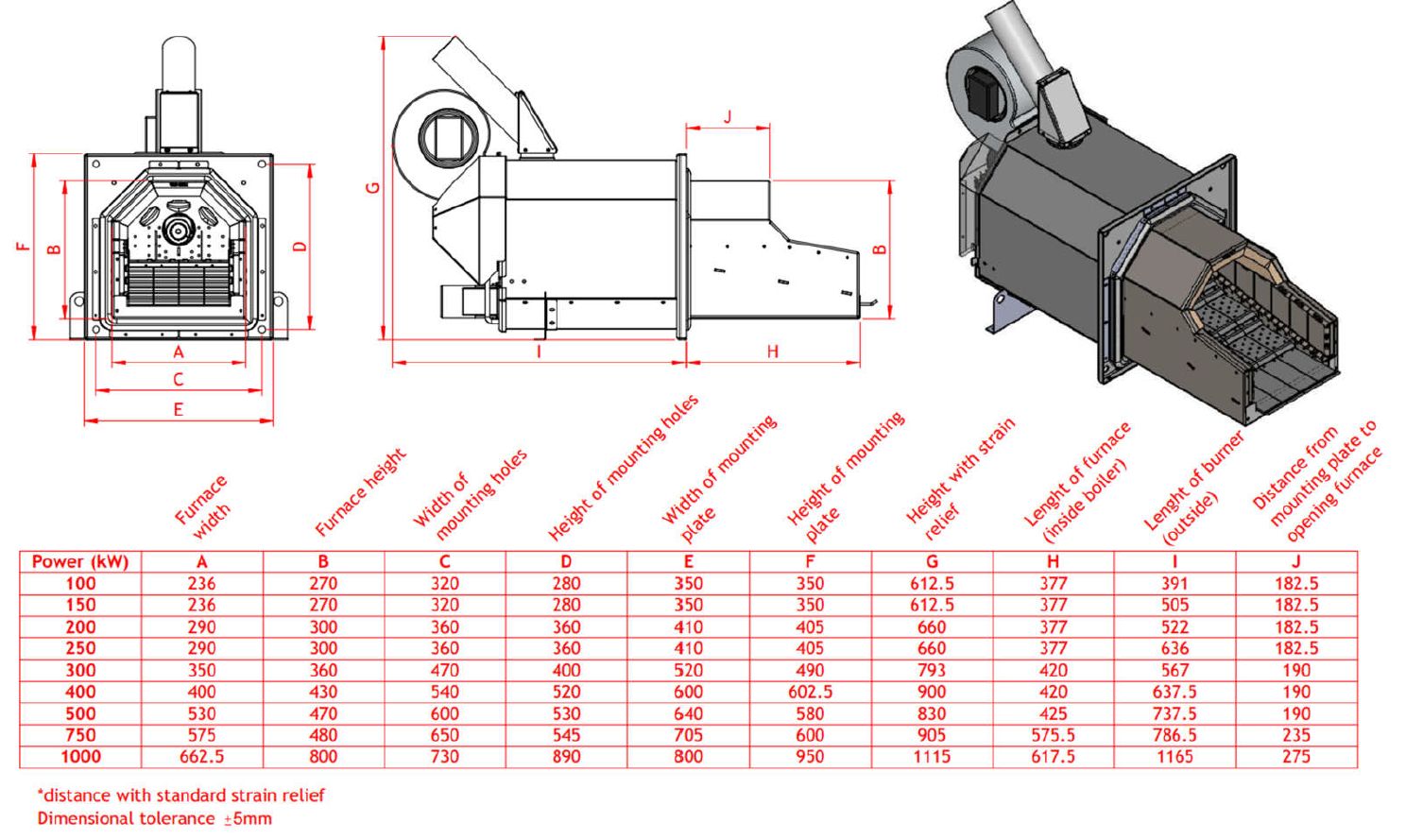 F B D A C E

G J B I H

Furnace width

Furnace height

Width of mounting holes

Height of mounting holes

Width of mounting plate

Height of mounting plate

Height with strain relief

Lenght of furnace (inside boiler)

Lenght of burner (outside)

Distance from mounting plate to opening furnace

| Power (kW) | A | B | C | D | E | F | G | H | I | J |
|---|---|---|---|---|---|---|---|---|---|---|
| 100 | 236 | 270 | 320 | 280 | 350 | 350 | 612.5 | 377 | 391 | 182.5 |
| 150 | 236 | 270 | 320 | 280 | 350 | 350 | 612.5 | 377 | 505 | 182.5 |
| 200 | 290 | 300 | 360 | 360 | 410 | 405 | 660 | 377 | 522 | 182.5 |
| 250 | 290 | 300 | 360 | 360 | 410 | 405 | 660 | 377 | 636 | 182.5 |
| 300 | 350 | 360 | 470 | 400 | 520 | 490 | 793 | 420 | 567 | 190 |
| 400 | 400 | 430 | 540 | 520 | 600 | 602.5 | 900 | 420 | 637.5 | 190 |
| 500 | 530 | 470 | 600 | 530 | 640 | 580 | 830 | 425 | 737.5 | 190 |
| 750 | 575 | 480 | 650 | 545 | 705 | 600 | 905 | 575.5 | 786.5 | 235 |
| 1000 | 662.5 | 800 | 730 | 890 | 800 | 950 | 1115 | 617.5 | 1165 | 275 |

*distance with standard strain relief
Dimensional tolerance ±5mm